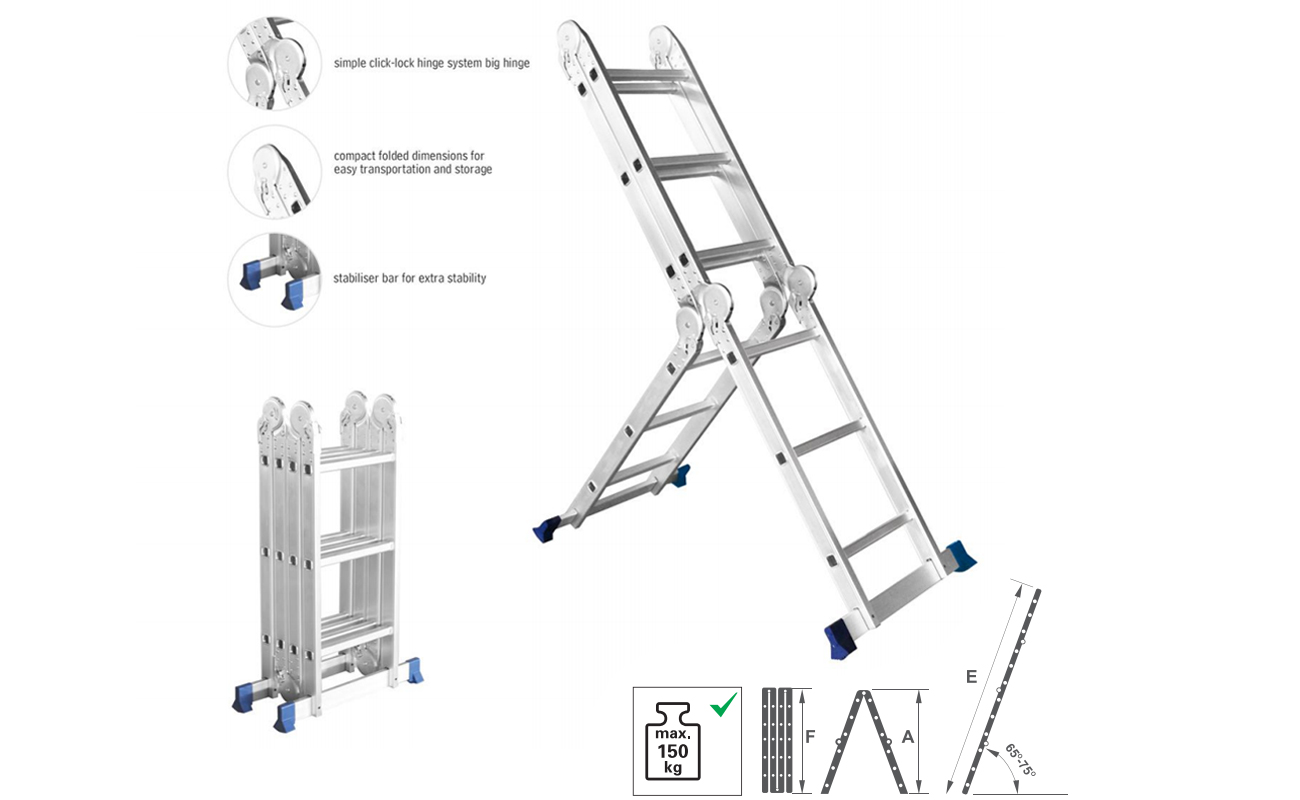 simple click-lock hinge system big hinge

compact folded dimensions for easy transportation and storage

stabiliser bar for extra stability

max. 150 kg

F

A

E

65°-75°